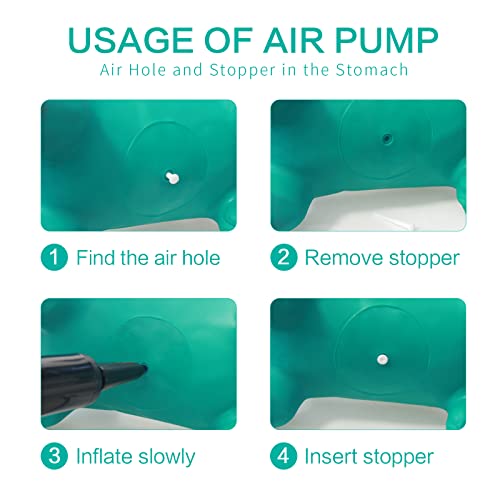 USAGE OF AIR PUMP
Air Hole and Stopper in the Stomach

1 Find the air hole

2 Remove stopper

3 Inflate slowly

4 Insert stopper