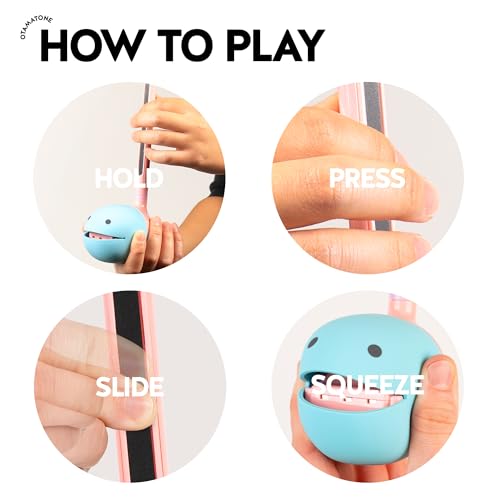 OTAMATONE

HOW TO PLAY

HOLD

PRESS

SLIDE

SQUEEZE